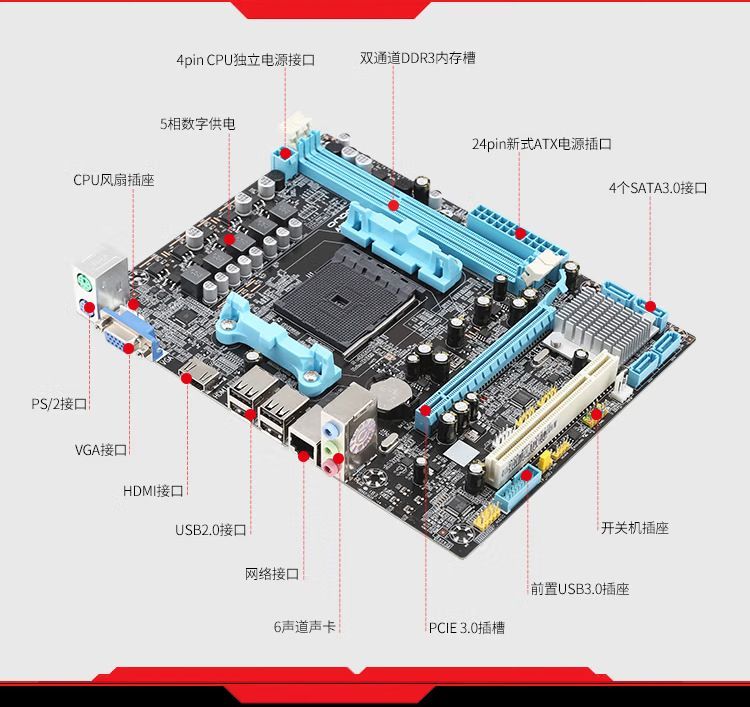 4pin CPU独立电源接口

双通道DDR3内存槽

5相数字供电

24pin新式ATX电源插口

CPU风扇插座

4个SATA3.0接口

PS/2接口

VGA接口

HDMI接口

USB2.0接口

网络接口

6声道声卡

PCIE 3.0插槽

前置USB3.0插座

开关机插座