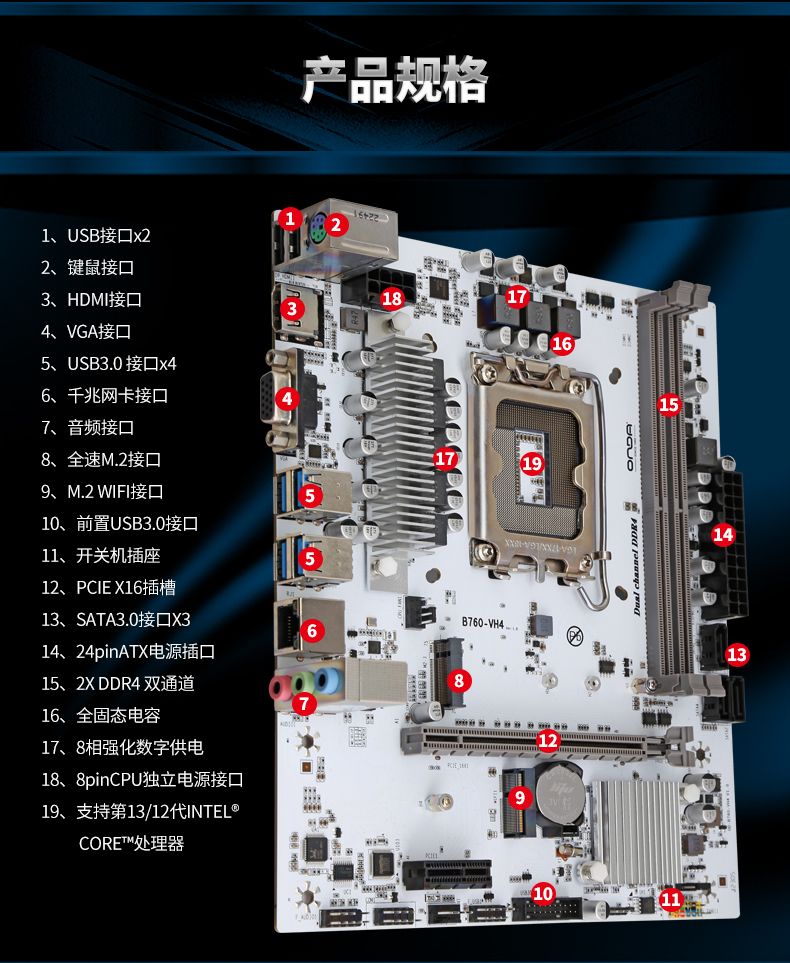 产品规格

1、USB接口x2
2、键鼠接口
3、HDMI接口
4、VGA接口
5、USB3.0 接口x4
6、千兆网卡接口
7、音频接口
8、全速M.2接口
9、M.2 WIFI接口
10、前置USB3.0接口
11、开关机插座
12、PCIE X16插槽
13、SATA3.0接口X3
14、24pinATX电源插口
15、2X DDR4 双通道
16、全固态电容
17、8相强化数字供电
18、8pinCPU独立电源接口
19、支持第13/12代INTEL® CORE™处理器

1
2
3
4
5
5
6
7
18
17
16
17
19
15
14
13
8
12
9
10
11

ONDA
Dual channel DDR4
B760-VH4