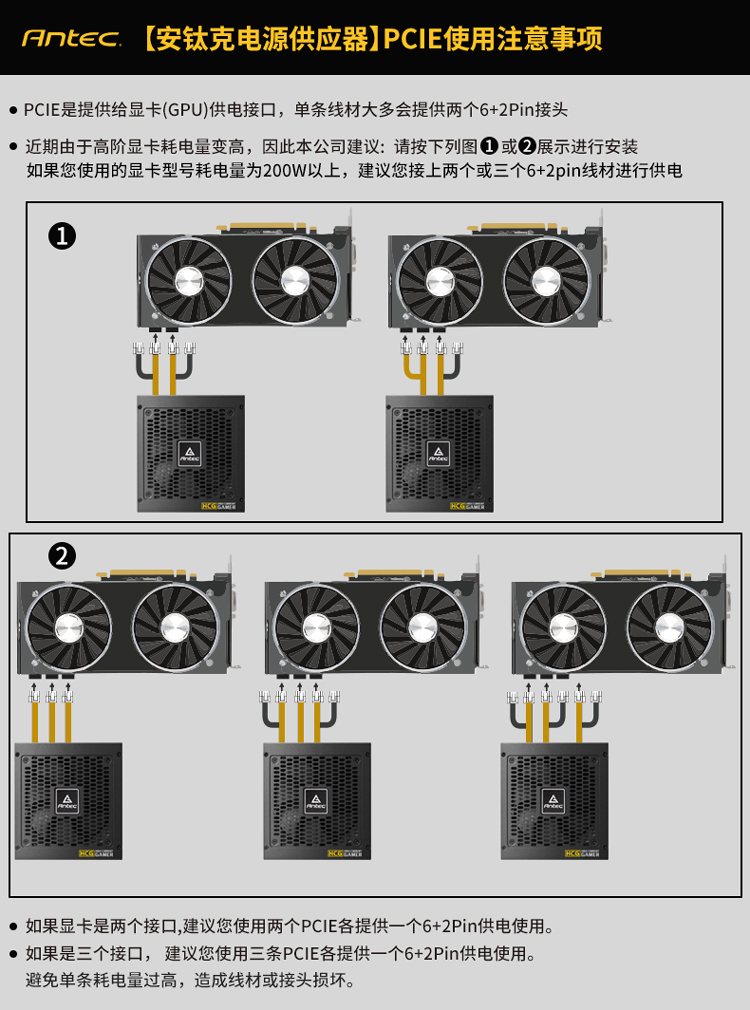 Antec 【安钛克电源供应器】PCIE使用注意事项

● PCIE是提供给显卡(GPU)供电接口，单条线材大多会提供两个6+2Pin接头

● 近期由于高阶显卡耗电量变高，因此本公司建议：请按下列图❶或❷展示进行安装
如果您使用的显卡型号耗电量为200W以上，建议您接上两个或三个6+2pin线材进行供电

❶

Antec HCG GAMER

Antec HCG GAMER

❷

Antec HCG GAMER

Antec HCG GAMER

Antec HCG GAMER

● 如果显卡是两个接口,建议您使用两个PCIE各提供一个6+2Pin供电使用。

● 如果是三个接口， 建议您使用三条PCIE各提供一个6+2Pin供电使用。
避免单条耗电量过高，造成线材或接头损坏。